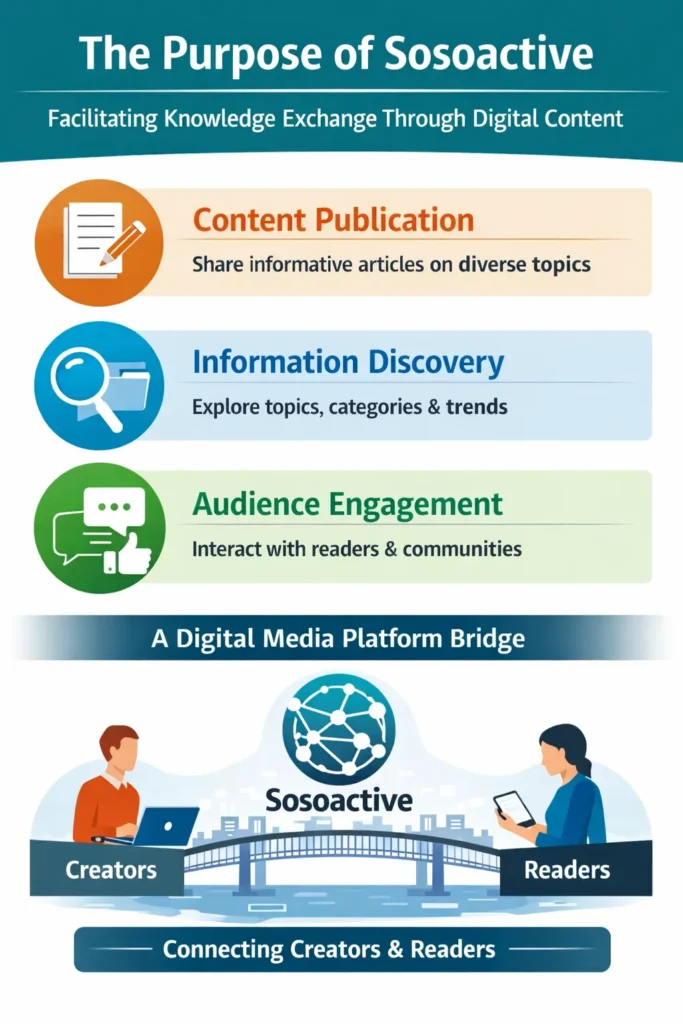 The Purpose of Sosoactive

Facilitating Knowledge Exchange Through Digital Content

Content Publication

Share informative articles on diverse topics

Information Discovery

Explore topics, categories & trends

Audience Engagement

Interact with readers & communities

A Digital Media Platform Bridge

Sosoactive

Creators

Readers

Connecting Creators & Readers